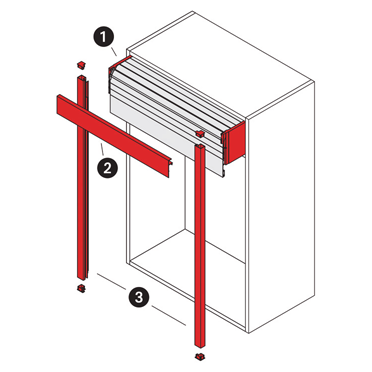 1
2
3