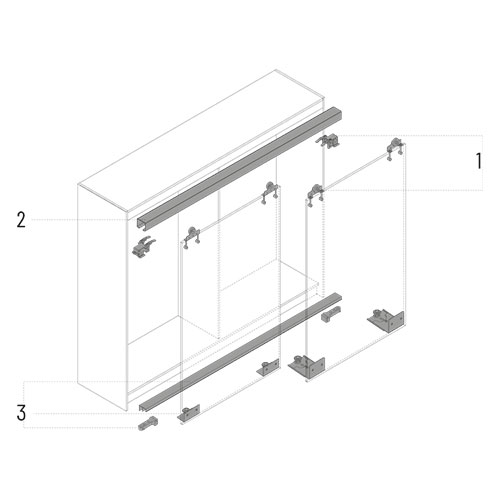 1

2

3